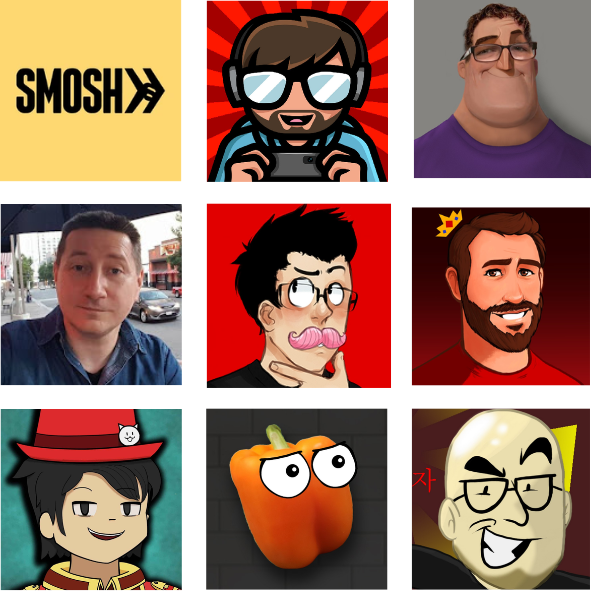 SMOSH

자