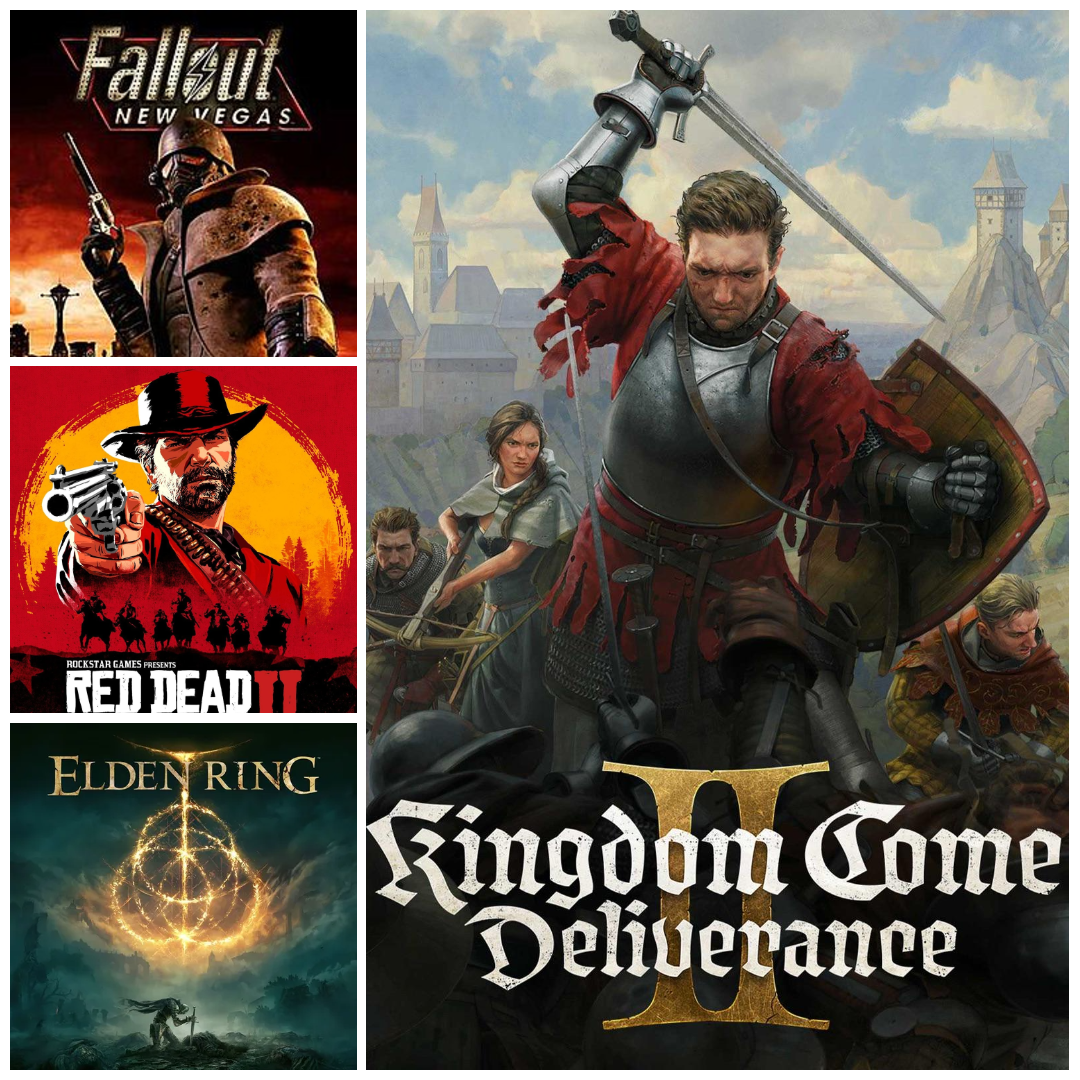 Fallout
NEW VEGAS

ROCKSTAR GAMES PRESENTS
RED DEAD II

ELDEN RING

Kingdom Come
Deliverance
II